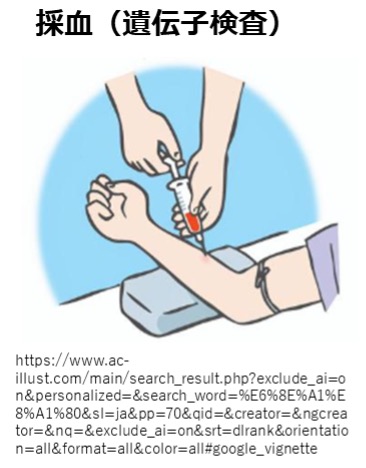 採血（遺伝子検査）

https://www.ac-illust.com/main/search_result.php?exclude_ai=on&personalized=&search_word=%E6%8E%A1%E8%A1%80&sl=ja&pp=70&qid=&creator=&ngcreator=&nq=&exclude_ai=on&srt=dlrank&orientation=all&format=all&color=all#google_vignette